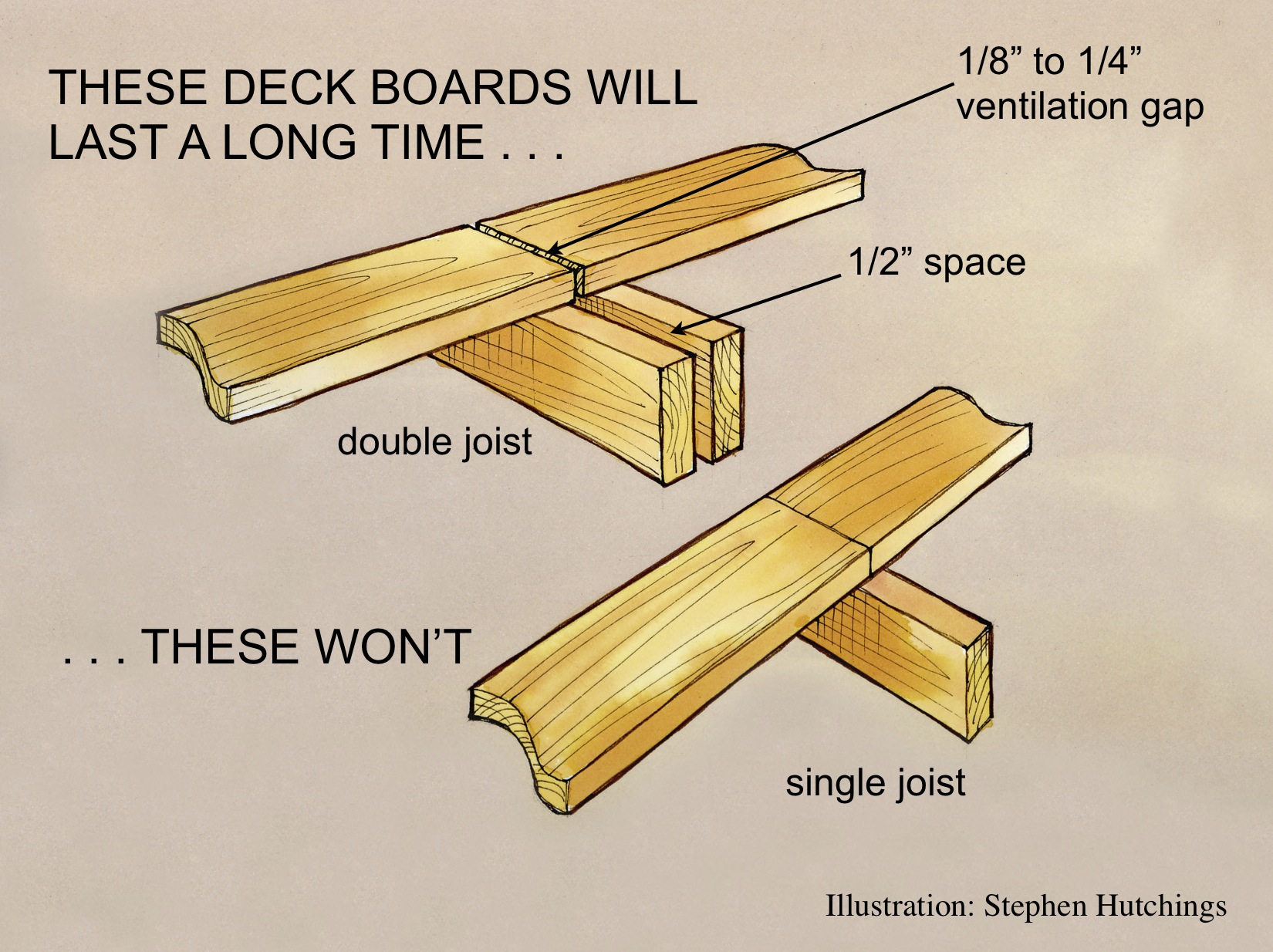 THESE DECK BOARDS WILL LAST A LONG TIME . . .

1/8” to 1/4” ventilation gap

1/2” space

double joist

. . . THESE WON’T

single joist

Illustration: Stephen Hutchings