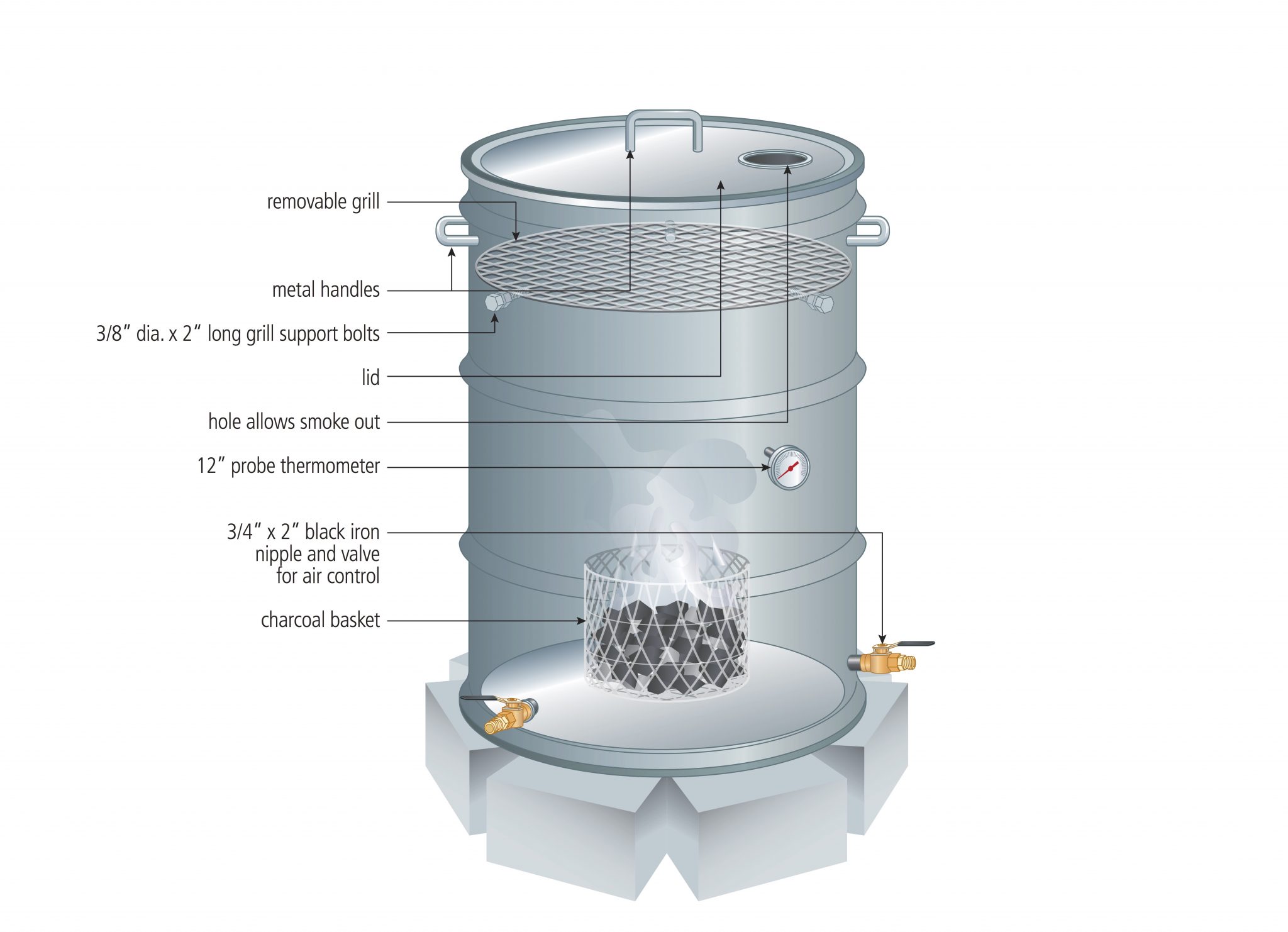 removable grill

metal handles

3/8″ dia. x 2″ long grill support bolts

lid

hole allows smoke out

12″ probe thermometer

3/4″ x 2″ black iron nipple and valve for air control

charcoal basket